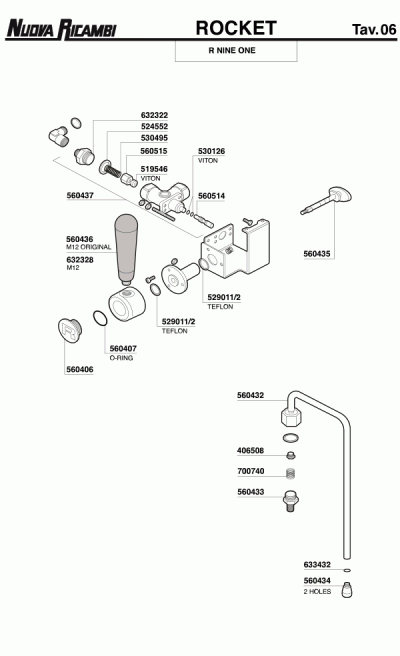 NUOVA RICAMBI

ROCKET

Tav. 06

R NINE ONE

632322

524552

530495

560515

519546
VITON

530126
VITON

560437

560514

560436
M12 ORIGINAL

632328
M12

560435

529011/2
TEFLON

529011/2
TEFLON

560407
O-RING

560406

560432

406508

700740

560433

633432

560434
2 HOLES