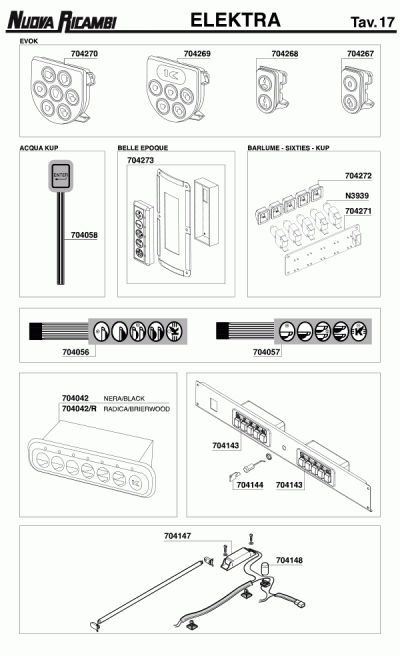 NUOVA RICAMBI
ELEKTRA
Tav. 17

EVOK
704270
704269
704268
704267

ACQUA KUP
ENTER
704058

BELLE EPOQUE
704273

BARLUME - SIXTIES - KUP
704272
N3939
704271

704056
704057

704042 NERA/BLACK
704042/R RADICA/BRIERWOOD

704143
704144
704143

704147
704148