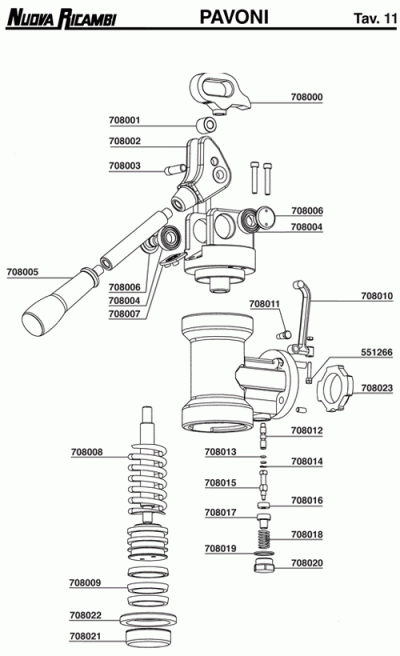 NUOVA RICAMBI PAVONI Tav. 11

708000
708001
708002
708003
708006
708004
708005
708006
708004
708007
708011
708010
551266
708023
708012
708008
708013
708014
708015
708016
708017
708018
708019
708020
708009
708022
708021