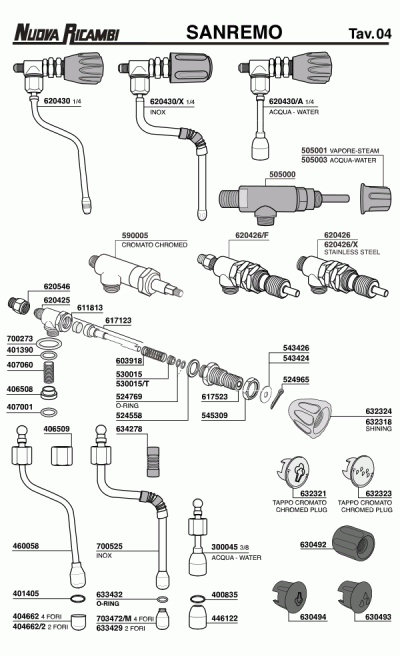 NUOVA RICAMBI

SANREMO

Tav.04

620430 1/4

620430/X 1/4
INOX

620430/A 1/4
ACQUA - WATER

505001 VAPORE-STEAM
505003 ACQUA-WATER

505000

590005
CROMATO CHROMED

620426/F

620426
620426/X
STAINLESS STEEL

620546

620425

611813

617123

700273

401390

407060

406508

407001

603918

530015
530015/T

524769
O-RING

524558

617523

545309

543426
543424

524965

632324
632318
SHINING

406509

634278

632321
TAPPO CROMATO
CHROMED PLUG

632323
TAPPO CROMATO
CHROMED PLUG

460058

700525
INOX

300045 3/8
ACQUA - WATER

630492

401405

633432
O-RING

400835

404662 4 FORI
404662/2 2 FORI

703472/M 4 FORI
633429 2 FORI

446122

630494

630493