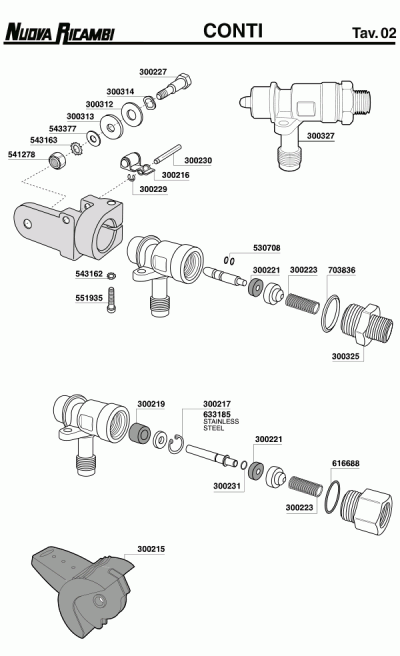 NUOVA RICAMBI

CONTI

Tav. 02

300227
300314
300312
300313
543377
543163
541278
300230
300216
300229
300327
530708
300221
300223
703836
543162
551935
300325
300219
300217
633185
STAINLESS
STEEL
300221
616688
300231
300223
300215