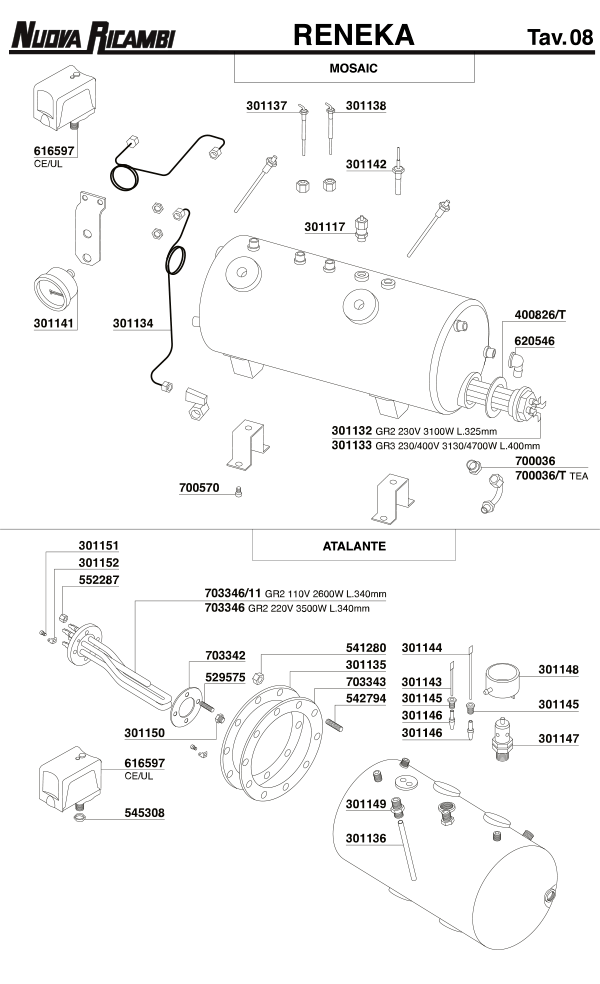 NUOVA RICAMBI RENEKA Tav. 08

MOSAIC

616597
CE/UL

301137 301138

301142

301117

301141

301134

400826/T

620546

301132 GR2 230V 3100W L.325mm
301133 GR3 230/400V 3130/4700W L.400mm

700036
700036/T TEA

700570

ATALANTE

301151
301152
552287

703346/11 GR2 110V 2600W L.340mm
703346 GR2 220V 3500W L.340mm

703342
529575

301150

616597
CE/UL

545308

541280
301135
703343
542794

301144

301143
301145
301146
301146

301148

301145

301147

301149

301136