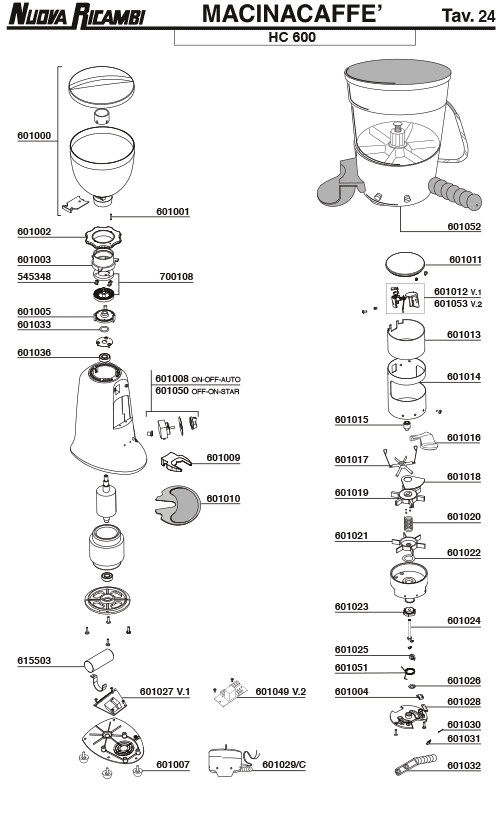 NUOVA RICAMBI
MACINACAFFE'
Tav. 24
HC 600

601000
601001
601002
601003
545348
700108
601005
601033
601036
601008 ON-OFF-AUTO
601050 OFF-ON-STAR
601009
601010
615503
601027 V.1
601049 V.2
601007
601029/C

601052
601011
601012 V.1
601053 V.2
601013
601014
601015
601016
601017
601018
601019
601020
601021
601022
601023
601024
601025
601051
601026
601004
601028
601030
601031
601032